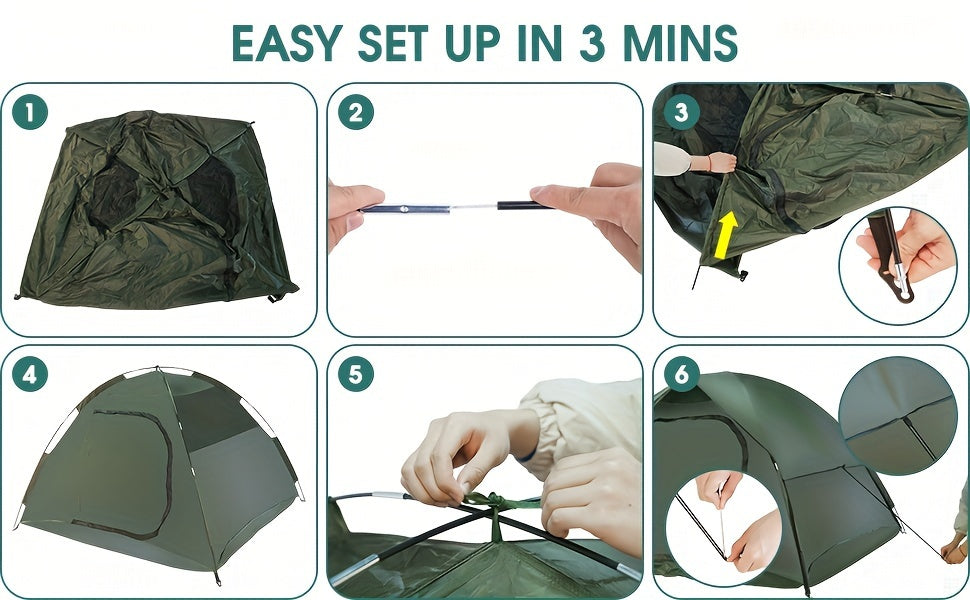 EASY SET UP IN 3 MINS

1

2

3

4

5

6